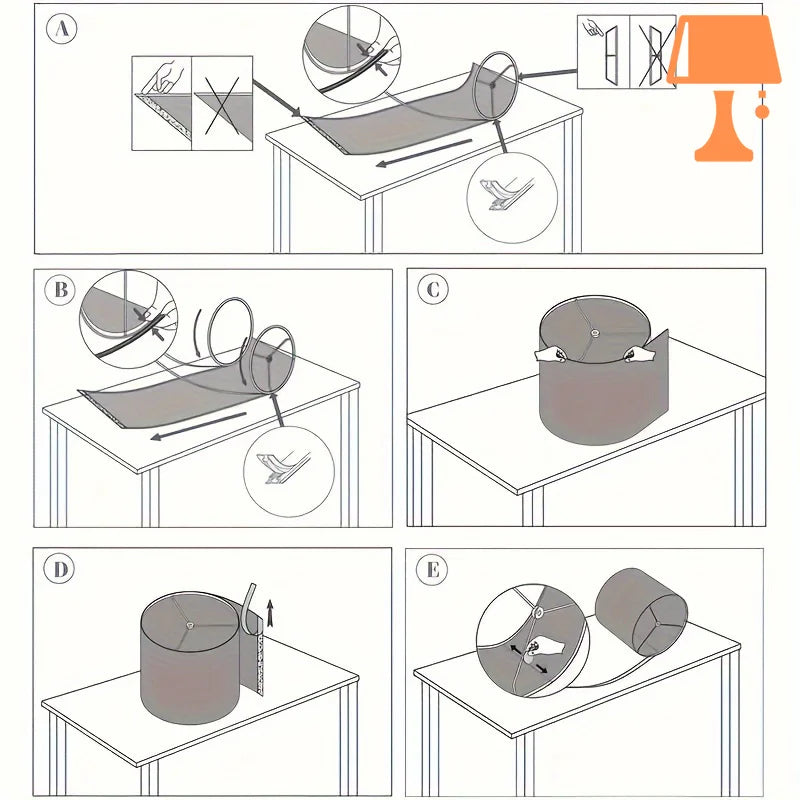 A

B

C

D

E