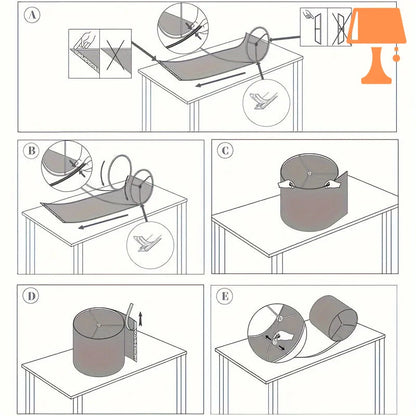 A

B

C

D

E